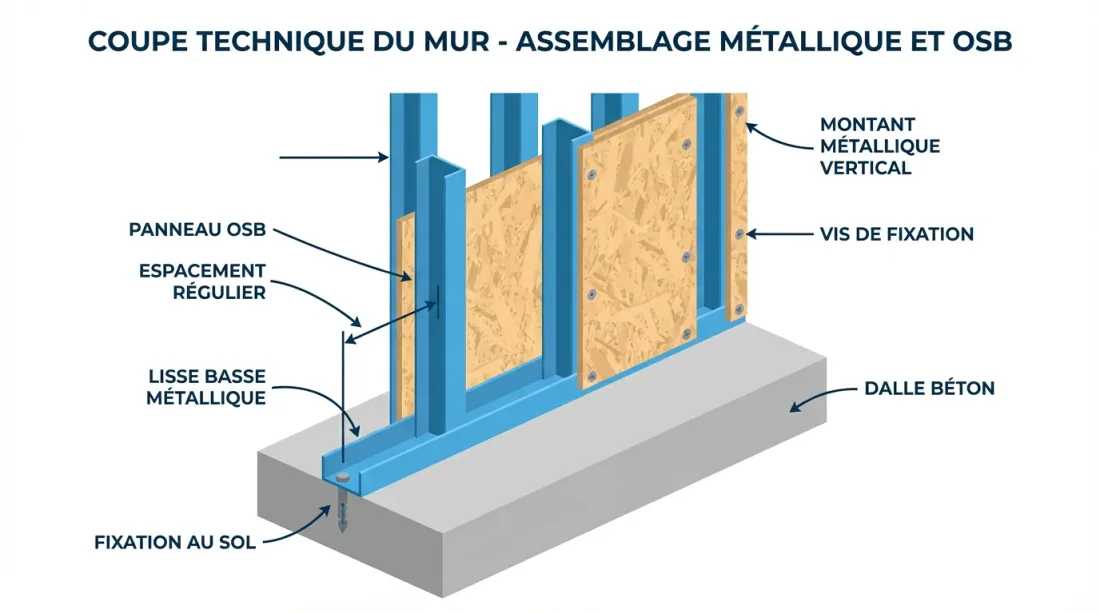 COUPE TECHNIQUE DU MUR - ASSEMBLAGE MÉTALLIQUE ET OSB

PANNEAU OSB

ESPACEMENT RÉGULIER

LISSE BASSE MÉTALLIQUE

FIXATION AU SOL

MONTANT MÉTALLIQUE VERTICAL

VIS DE FIXATION

DALLE BÉTON