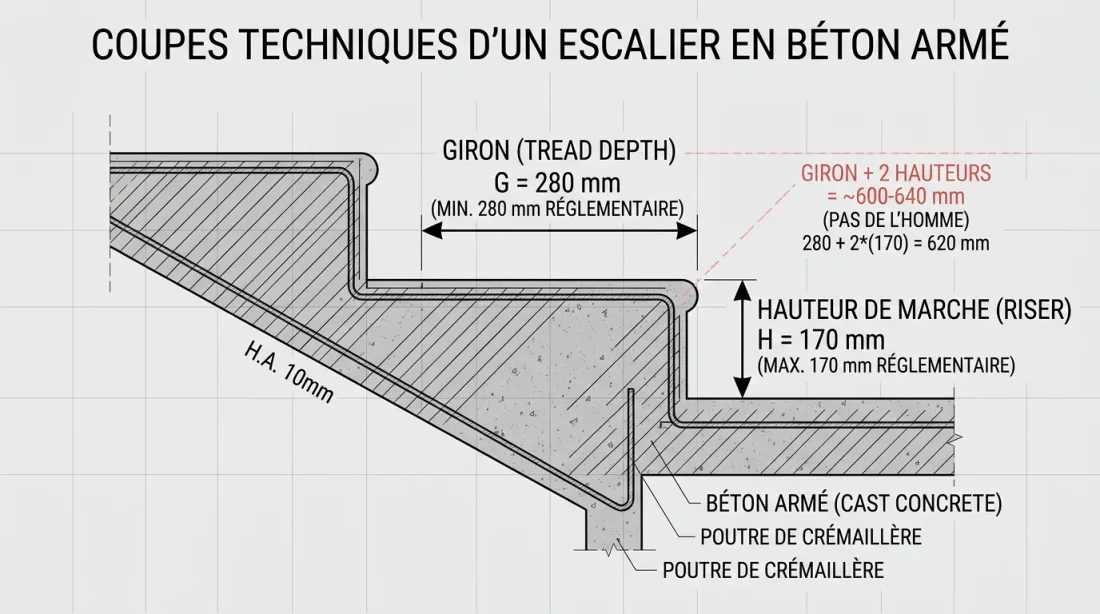 COUPES TECHNIQUES D'UN ESCALIER EN BÉTON ARMÉ

GIRON (TREAD DEPTH)
G = 280 mm
(MIN. 280 mm RÉGLEMENTAIRE)

GIRON + 2 HAUTEURS
= ~600-640 mm
(PAS DE L'HOMME)
280 + 2*(170) = 620 mm

HAUTEUR DE MARCHE (RISER)
H = 170 mm
(MAX. 170 mm RÉGLEMENTAIRE)

H.A. 10mm

BÉTON ARMÉ (CAST CONCRETE)
POUTRE DE CRÉMAILLÈRE
POUTRE DE CRÉMAILLÈRE