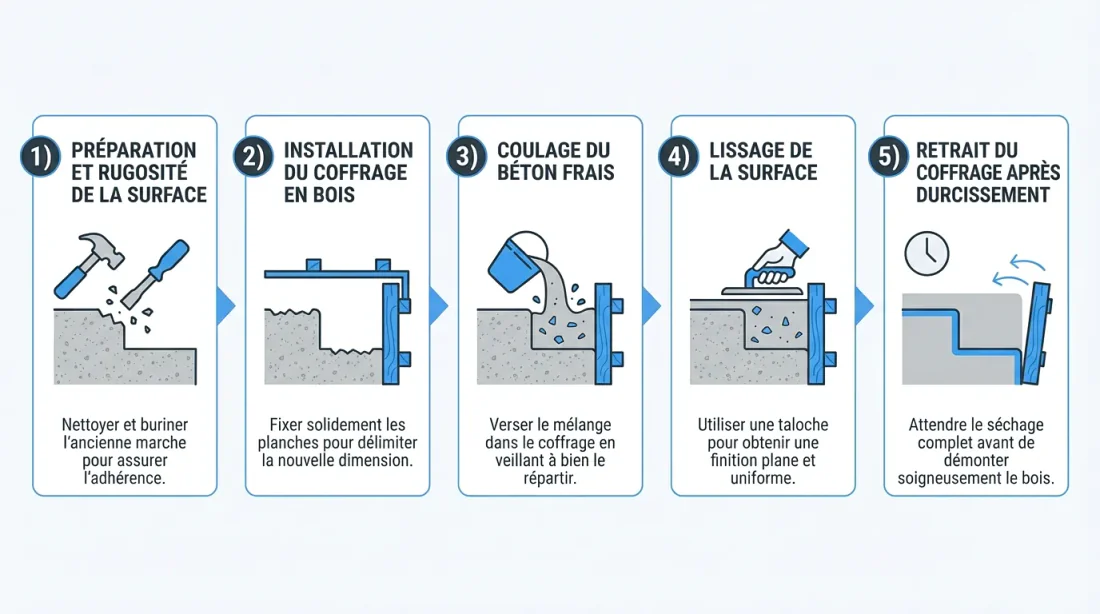 1) PRÉPARATION ET RUGOSITÉ DE LA SURFACE

Nettoyer et buriner l'ancienne marche pour assurer l'adhérence.

2) INSTALLATION DU COFFRAGE EN BOIS

Fixer solidement les planches pour délimiter la nouvelle dimension.

3) COULAGE DU BÉTON FRAIS

Verser le mélange dans le coffrage en veillant à bien le répartir.

4) LISSAGE DE LA SURFACE

Utiliser une taloche pour obtenir une finition plane et uniforme.

5) RETRAIT DU COFFRAGE APRÈS DURCISSEMENT

Attendre le séchage complet avant de démonter soigneusement le bois.